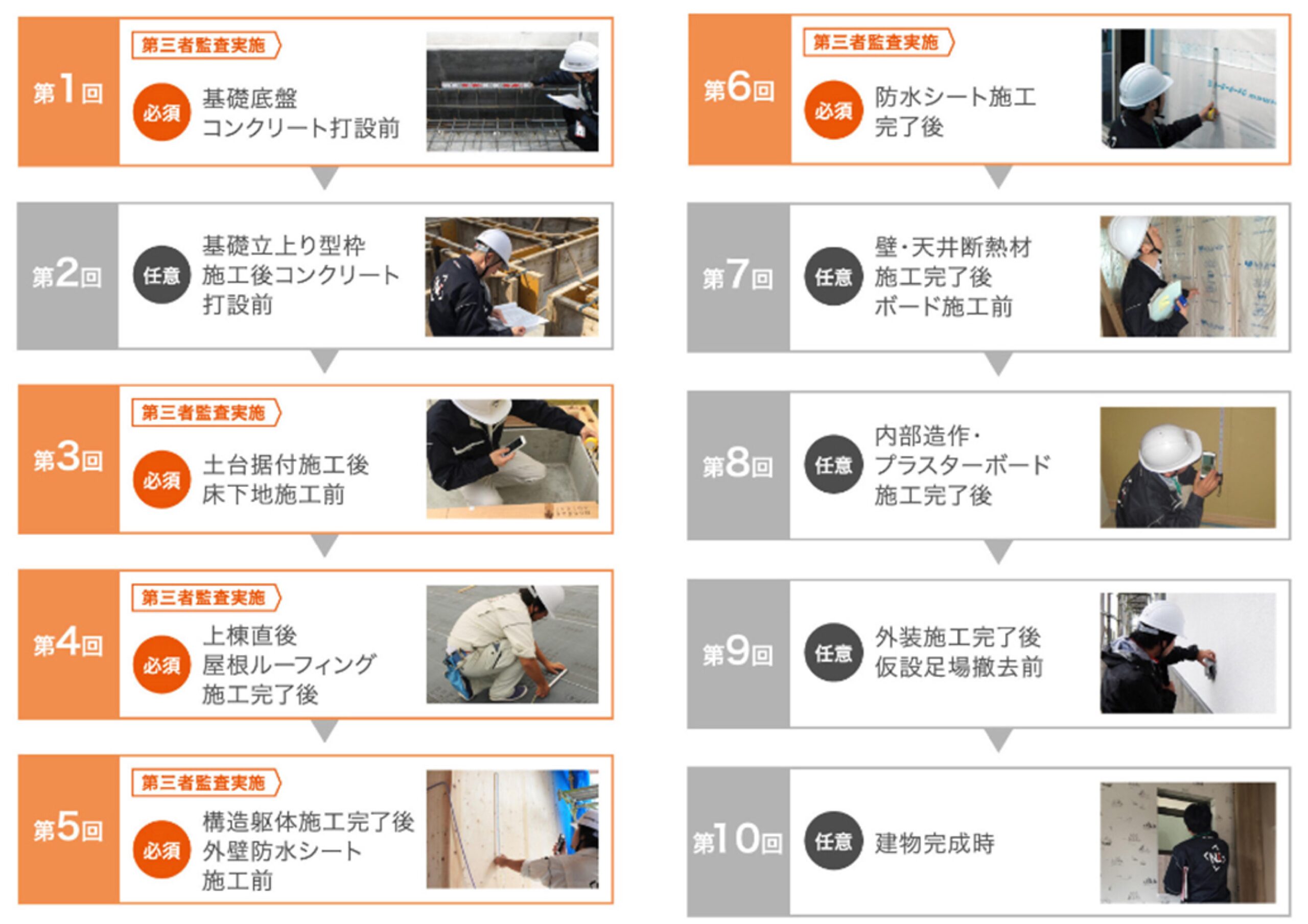 第1回
第三者監査実施
必須
基礎底盤
コンクリート打設前

第2回
任意
基礎立上り型枠
施工後コンクリート
打設前

第3回
第三者監査実施
必須
土台据付施工後
床下地施工前

第4回
第三者監査実施
必須
上棟直後
屋根ルーフィング
施工完了後

第5回
第三者監査実施
必須
構造躯体施工完了後
外壁防水シート
施工前

第6回
第三者監査実施
必須
防水シート施工
完了後

第7回
任意
壁・天井断熱材
施工完了後
ボード施工前

第8回
任意
内部造作・
プラスターボード
施工完了後

第9回
任意
外装施工完了後
仮設足場撤去前

第10回
任意
建物完成時